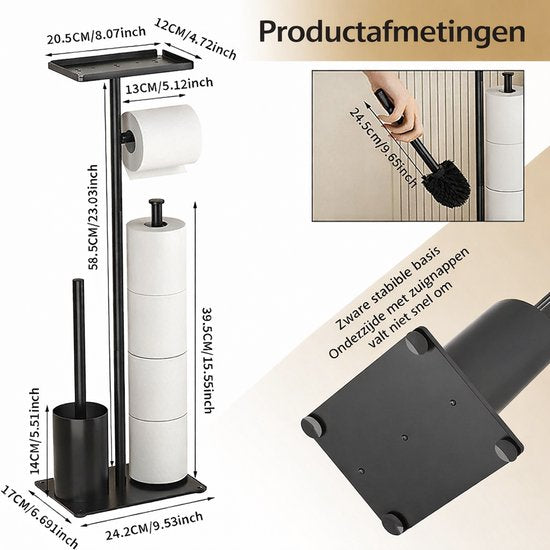 Productafmetingen

20.5CM/8.07inch

12CM/4.72inch

13CM/5.12inch

58.5CM/23.03inch

39.5CM/15.55inch

14CM/5.51inch

17CM/6.691inch

24.2CM/9.53inch

24.5cm/9.65inch

Zware stabible basis
Ondezzijde met zuignappen
valt niet snel om