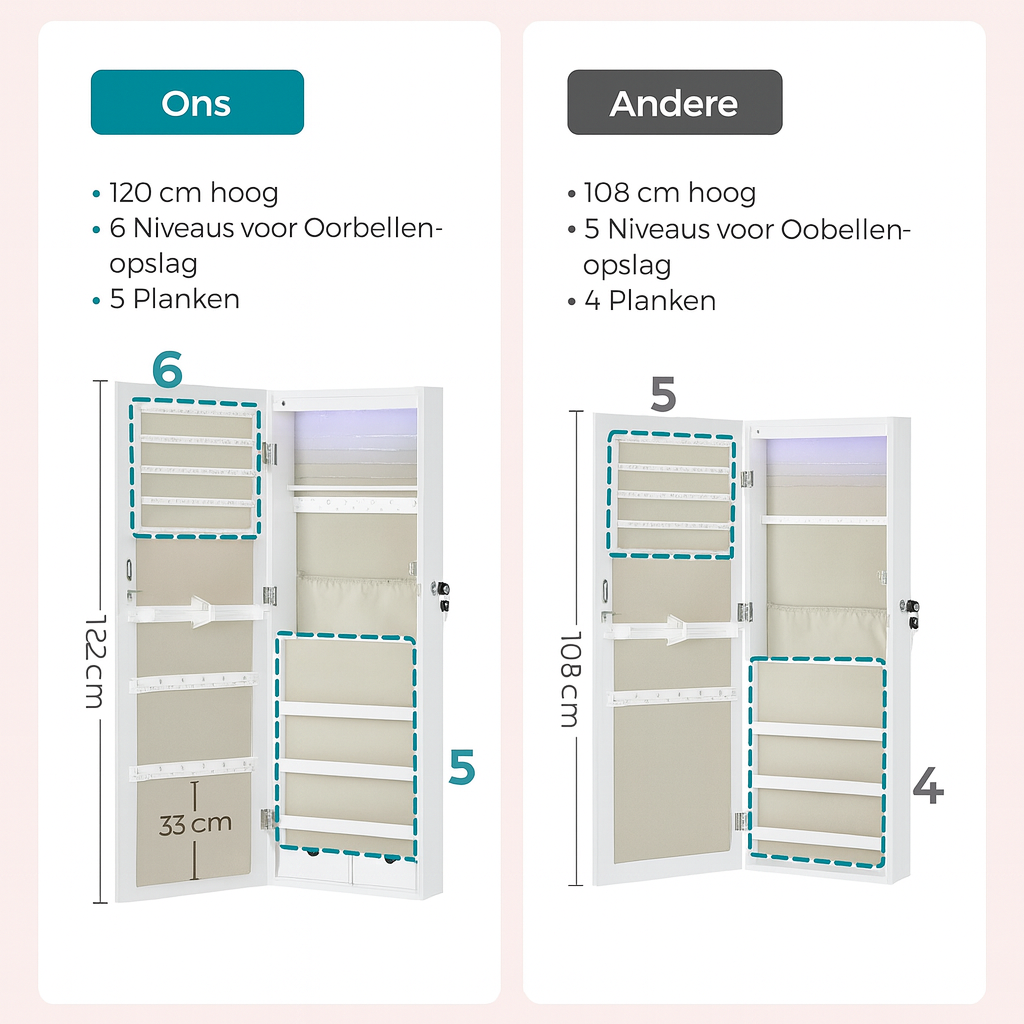 Ons

• 120 cm hoog
• 6 Niveaus voor Oorbellen-opslag
• 5 Planken

6

122 cm

33 cm

5

Andere

• 108 cm hoog
• 5 Niveaus voor Oobellen-opslag
• 4 Planken

5

108 cm

4